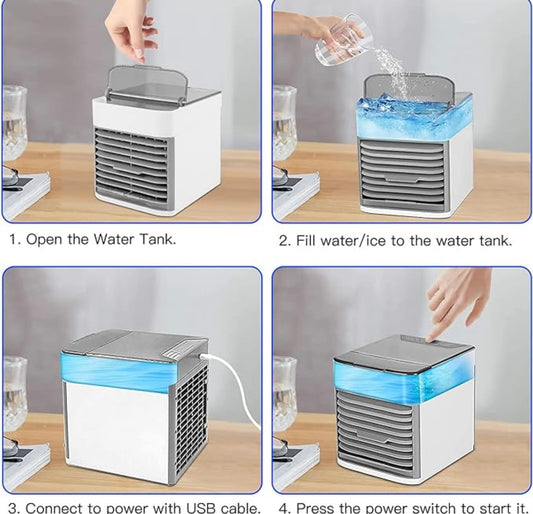 1. Open the Water Tank.

2. Fill water/ice to the water tank.

3. Connect to power with USB cable.

4. Press the power switch to start it.